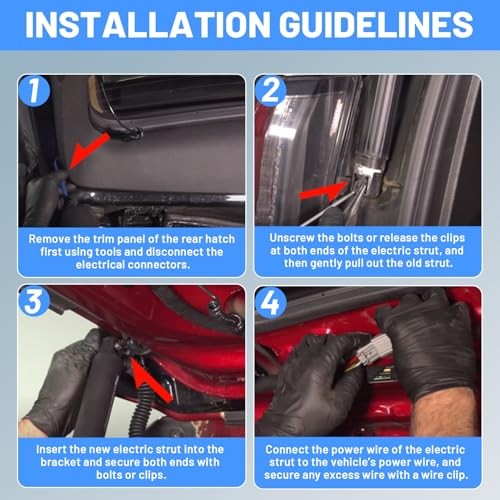 INSTALLATION GUIDELINES

1

Remove the trim panel of the rear hatch first using tools and disconnect the electrical connectors.

2

Unscrew the bolts or release the clips at both ends of the electric strut, and then gently pull out the old strut.

3

Insert the new electric strut into the bracket and secure both ends with bolts or clips.

4

Connect the power wire of the electric strut to the vehicle's power wire, and secure any excess wire with a wire clip.