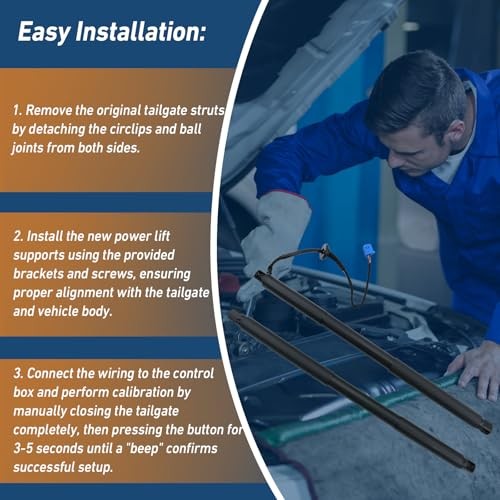 Easy Installation:

1. Remove the original tailgate struts by detaching the circlips and ball joints from both sides.

2. Install the new power lift supports using the provided brackets and screws, ensuring proper alignment with the tailgate and vehicle body.

3. Connect the wiring to the control box and perform calibration by manually closing the tailgate completely, then pressing the button for 3-5 seconds until a "beep" confirms successful setup.