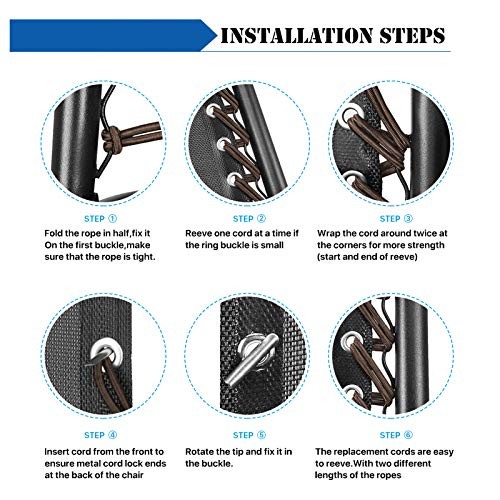 INSTALLATION STEPS

STEP ①
Fold the rope in half,fix it On the first buckle,make sure that the rope is tight.

STEP ②
Reeve one cord at a time if the ring buckle is small

STEP ③
Wrap the cord around twice at the corners for more strength (start and end of reeve)

STEP ④
Insert cord from the front to ensure metal cord lock ends at the back of the chair

STEP ⑤
Rotate the tip and fix it in the buckle.

STEP ⑥
The replacement cords are easy to reeve.With two different lengths of the ropes