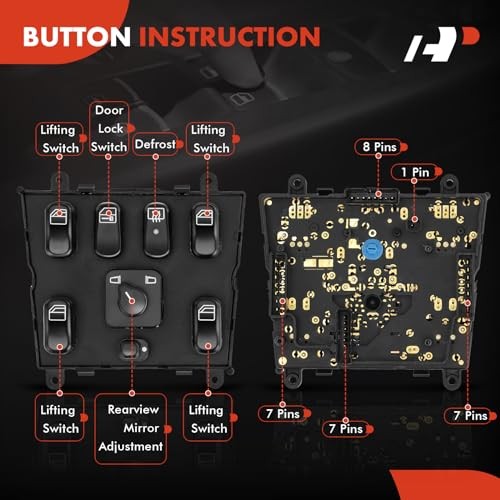 BUTTON INSTRUCTION

Lifting Switch

Door Lock Switch

Defrost

Lifting Switch

8 Pins

1 Pin

Lifting Switch

Rearview Mirror Adjustment

Lifting Switch

7 Pins

7 Pins

7 Pins