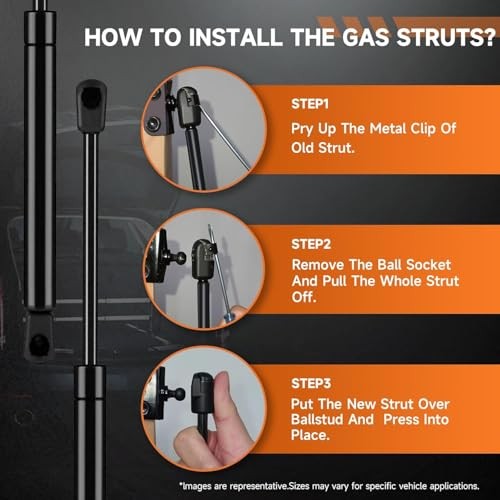 HOW TO INSTALL THE GAS STRUTS?

STEP1

Pry Up The Metal Clip Of Old Strut.

STEP2

Remove The Ball Socket And Pull The Whole Strut Off.

STEP3

Put The New Strut Over Ballstud And Press Into Place.

*Images are representative.Sizes may vary for specific vehicle applications.