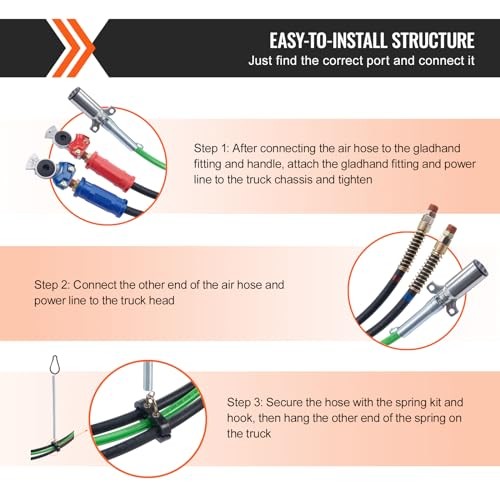 EASY-TO-INSTALL STRUCTURE
Just find the correct port and connect it

Step 1: After connecting the air hose to the gladhand fitting and handle, attach the gladhand fitting and power line to the truck chassis and tighten

Step 2: Connect the other end of the air hose and power line to the truck head

Step 3: Secure the hose with the spring kit and hook, then hang the other end of the spring on the truck