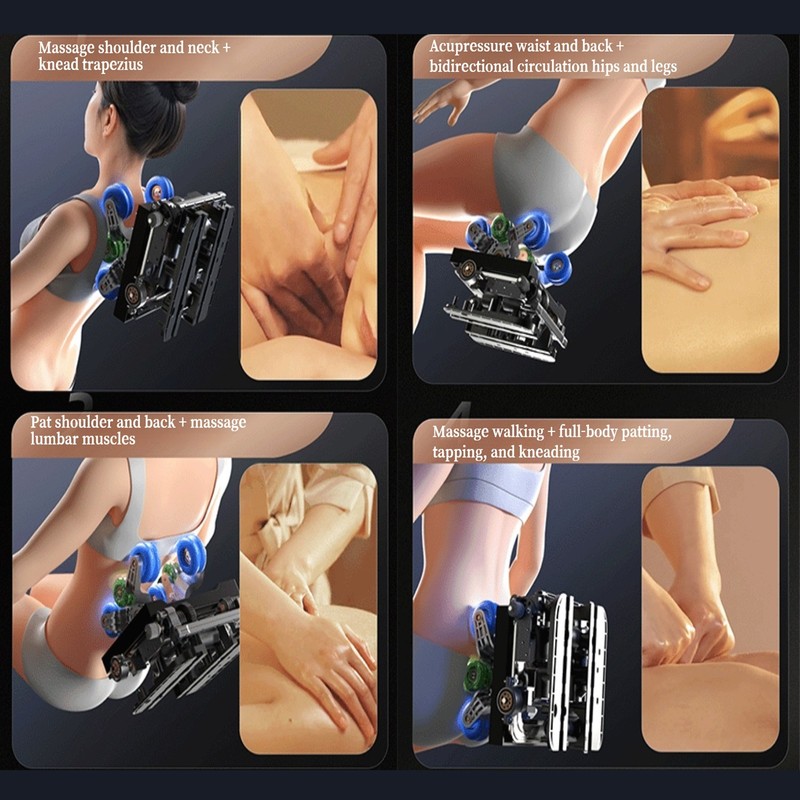 Massage shoulder and neck + knead trapezius

Acupressure waist and back + bidirectional circulation hips and legs

Pat shoulder and back + massage lumbar muscles

Massage walking + full-body patting, tapping, and kneading