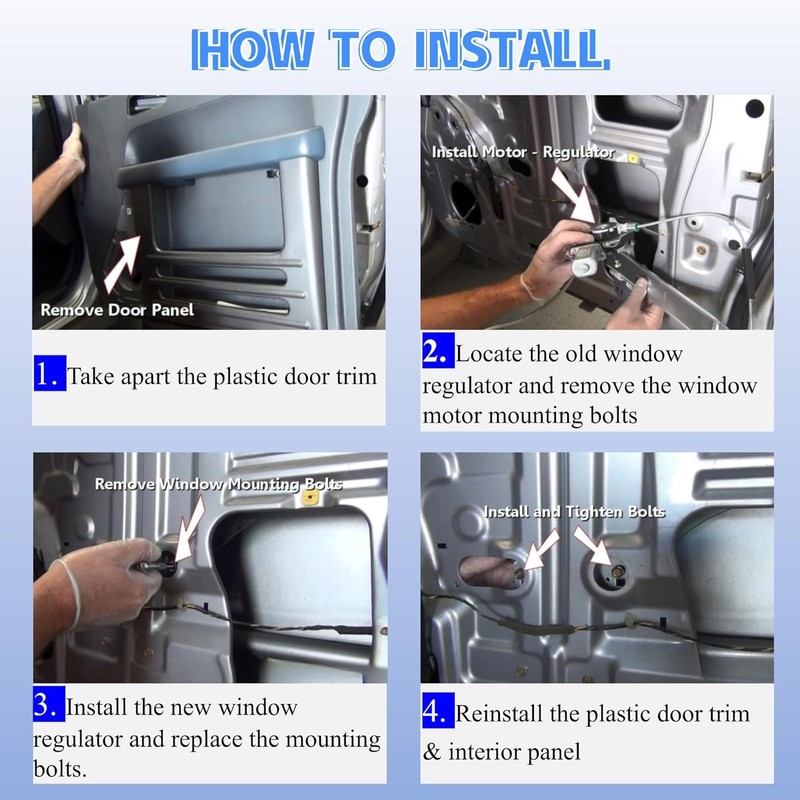 HOW TO INSTALL

Remove Door Panel

1. Take apart the plastic door trim

Install Motor - Regulator

2. Locate the old window regulator and remove the window motor mounting bolts

Remove Window Mounting Bolts

3. Install the new window regulator and replace the mounting bolts.

Install and Tighten Bolts

4. Reinstall the plastic door trim & interior panel